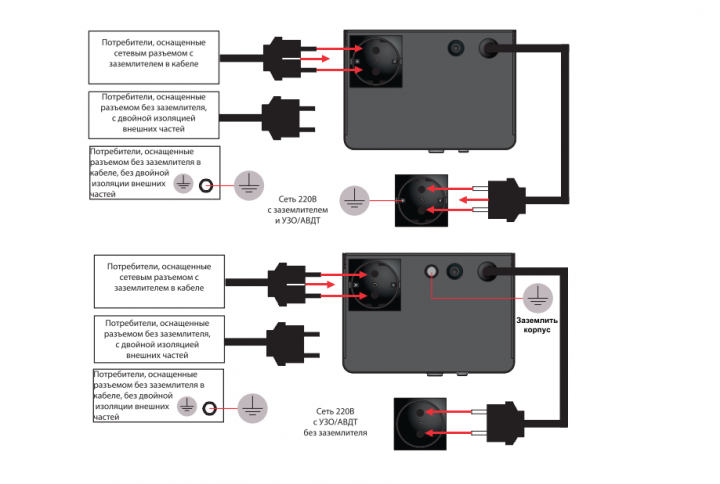 Потребители, оснащенные сетевым разъемом с заземлителем в кабеле

Потребители, оснащенные разъемом без заземлителя, с двойной изоляцией внешних частей

Потребители, оснащенные разъемом без заземлителя в кабеле, без двойной изоляции внешних частей

Сеть 220В с заземлителем и УЗО/АВДТ

Потребители, оснащенные сетевым разъемом с заземлителем в кабеле

Потребители, оснащенные разъемом без заземлителя, с двойной изоляцией внешних частей

Потребители, оснащенные разъемом без заземлителя в кабеле, без двойной изоляции внешних частей

Заземлить корпус

Сеть 220В с УЗО/АВДТ без заземлителя